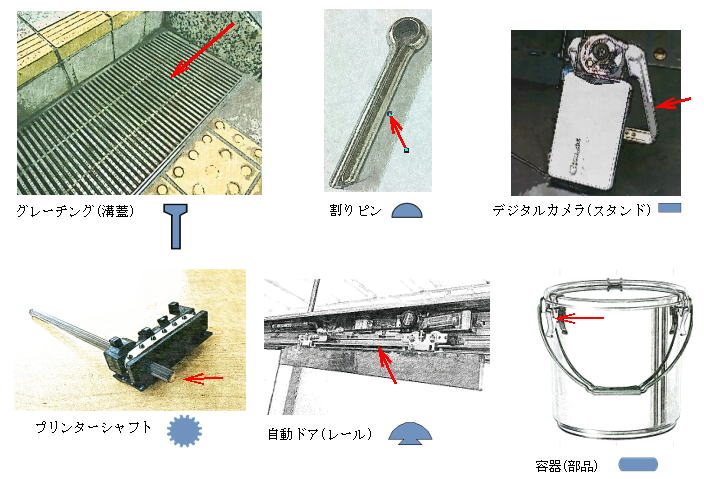 グレーチング(溝蓋)

割りピン

デジタルカメラ(スタンド)

プリンターシャフト

自動ドア(レール)

容器(部品)